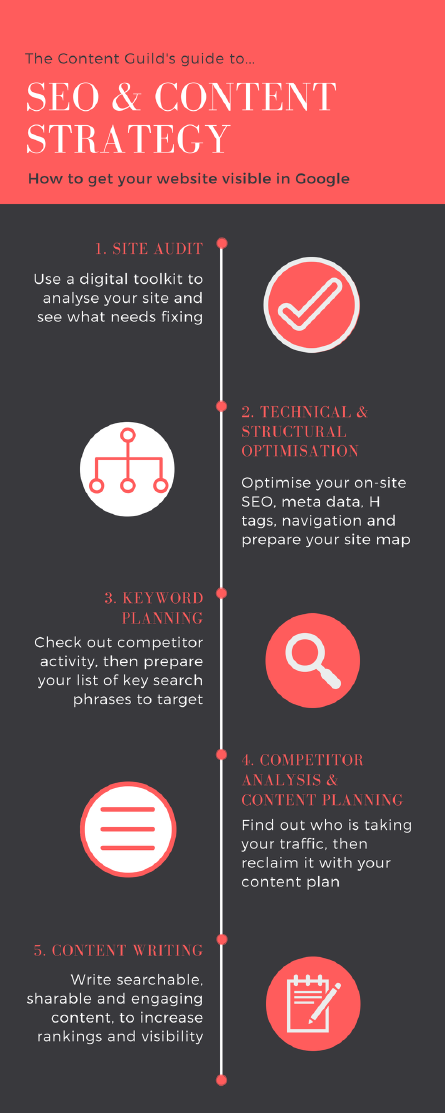 The Content Guild's guide to...

SEO & CONTENT STRATEGY

How to get your website visible in Google

1. SITE AUDIT

Use a digital toolkit to analyse your site and see what needs fixing

2. TECHNICAL & STRUCTURAL OPTIMISATION

Optimise your on-site SEO, meta data, H tags, navigation and prepare your site map

3. KEYWORD PLANNING

Check out competitor activity, then prepare your list of key search phrases to target

4. COMPETITOR ANALYSIS & CONTENT PLANNING

Find out who is taking your traffic, then reclaim it with your content plan

5. CONTENT WRITING

Write searchable, sharable and engaging content, to increase rankings and visibility